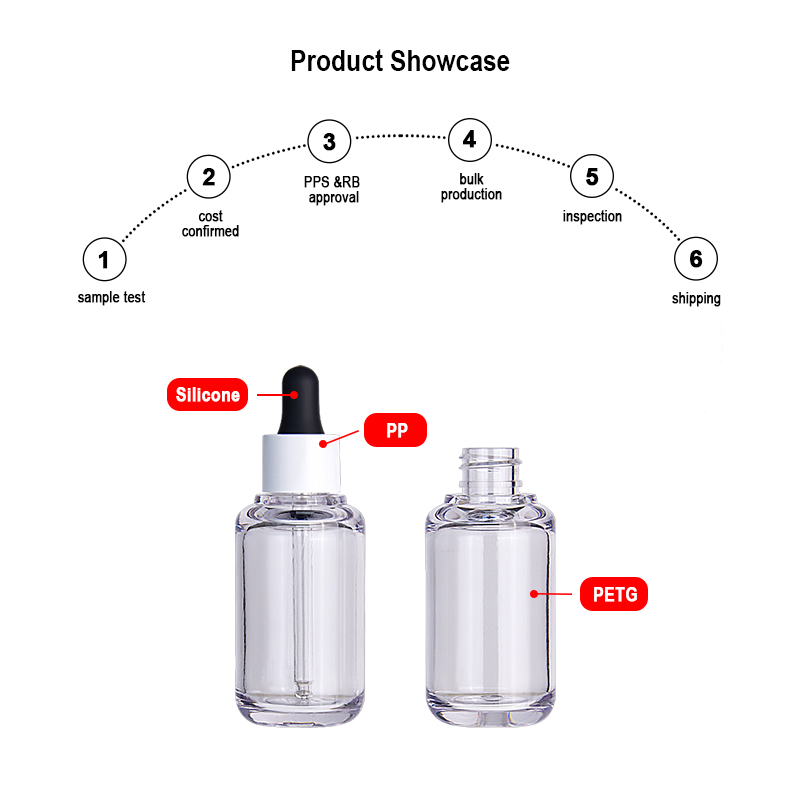 Product Showcase

1
sample test

2
cost confirmed

3
PPS &RB approval

4
bulk production

5
inspection

6
shipping

Silicone

PP

PETG